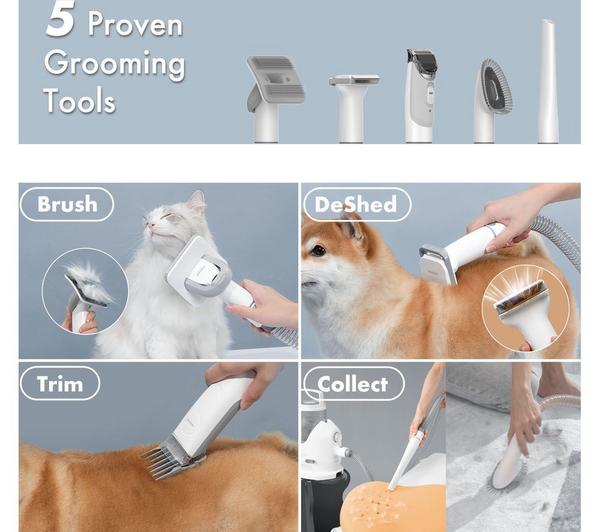 5 Proven Grooming Tools

Brush

DeShed

Trim

Collect